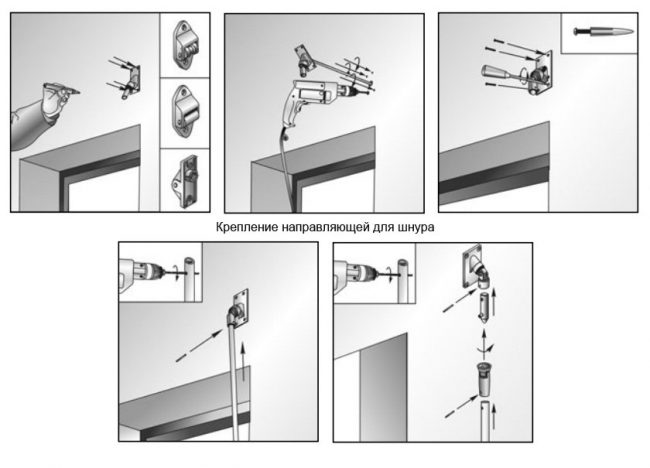 Крепление направляющей для шнура